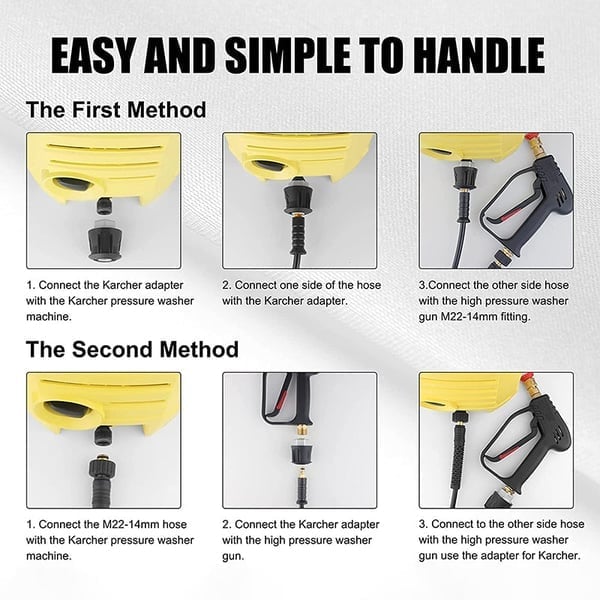 EASY AND SIMPLE TO HANDLE

The First Method

1. Connect the Karcher adapter with the Karcher pressure washer machine.

2. Connect one side of the hose with the Karcher adapter.

3.Connect the other side hose with the high pressure washer gun M22-14mm fitting.

The Second Method

1. Connect the M22-14mm hose with the Karcher pressure washer machine.

2. Connect the Karcher adapter with the high pressure washer gun.

3. Connect to the other side hose with the high pressure washer gun use the adapter for Karcher.